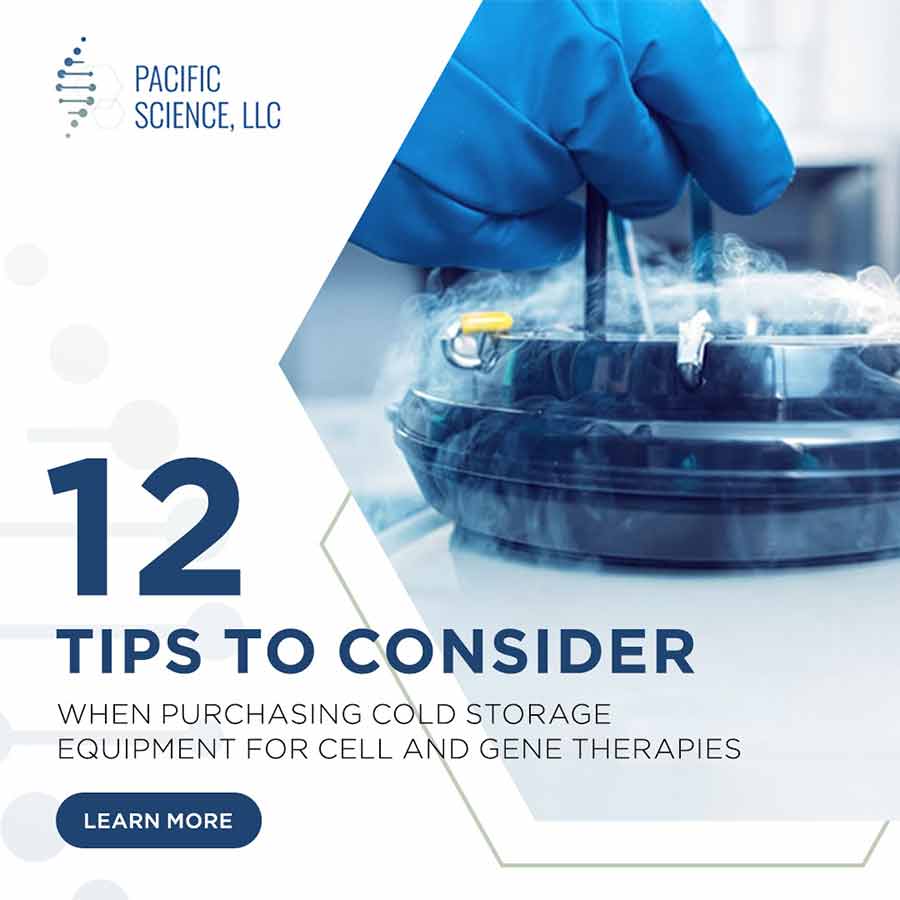 PACIFIC SCIENCE, LLC

12

TIPS TO CONSIDER

WHEN PURCHASING COLD STORAGE EQUIPMENT FOR CELL AND GENE THERAPIES

LEARN MORE